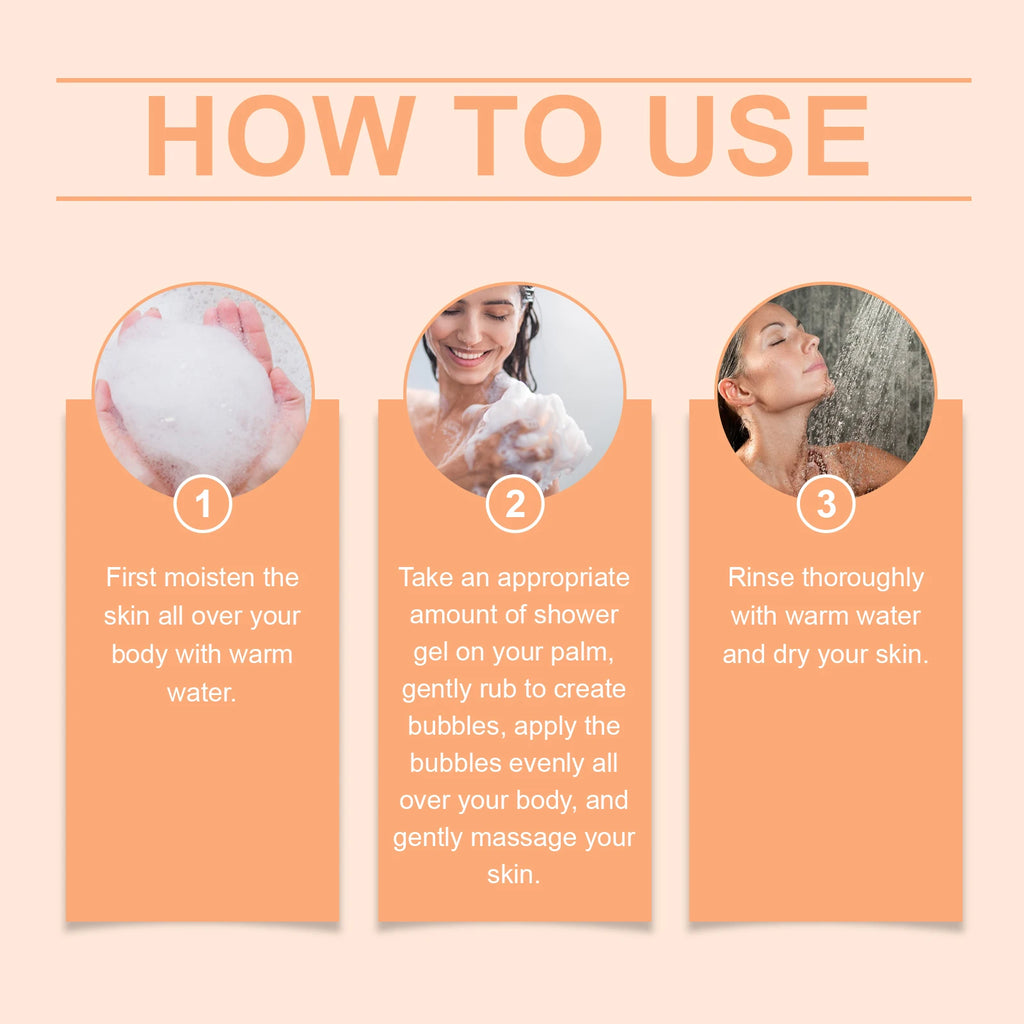 HOW TO USE

1

First moisten the skin all over your body with warm water.

2

Take an appropriate amount of shower gel on your palm, gently rub to create bubbles, apply the bubbles evenly all over your body, and gently massage your skin.

3

Rinse thoroughly with warm water and dry your skin.