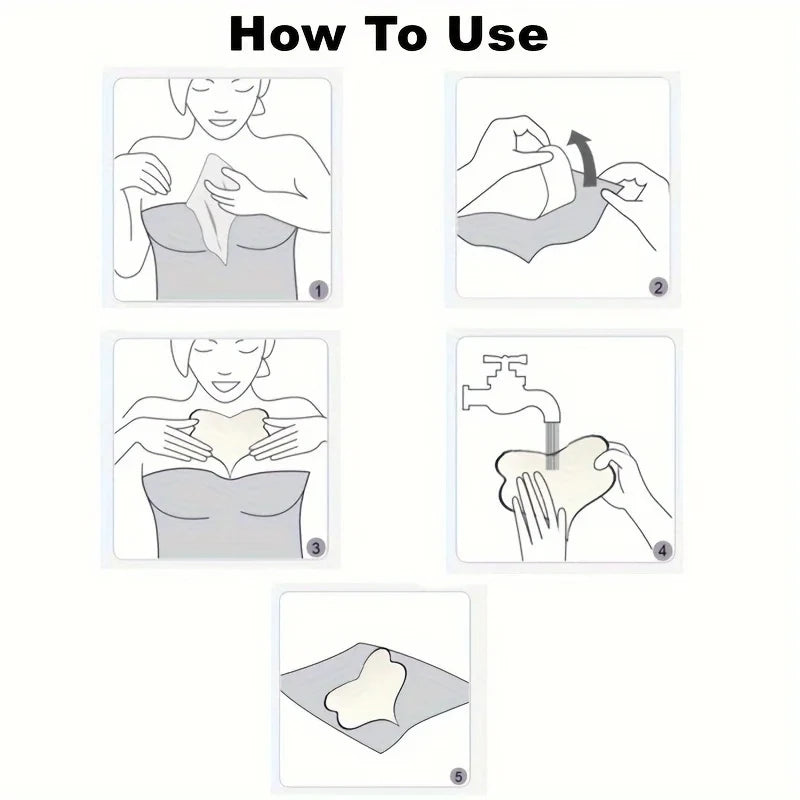 How To Use

1

2

3

4

5